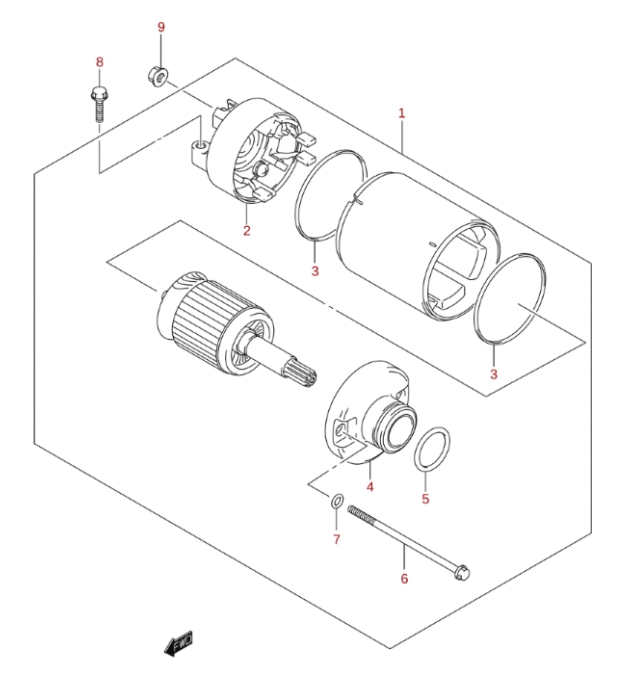 9
8
1
2
3
3
4
5
7
6
FWD