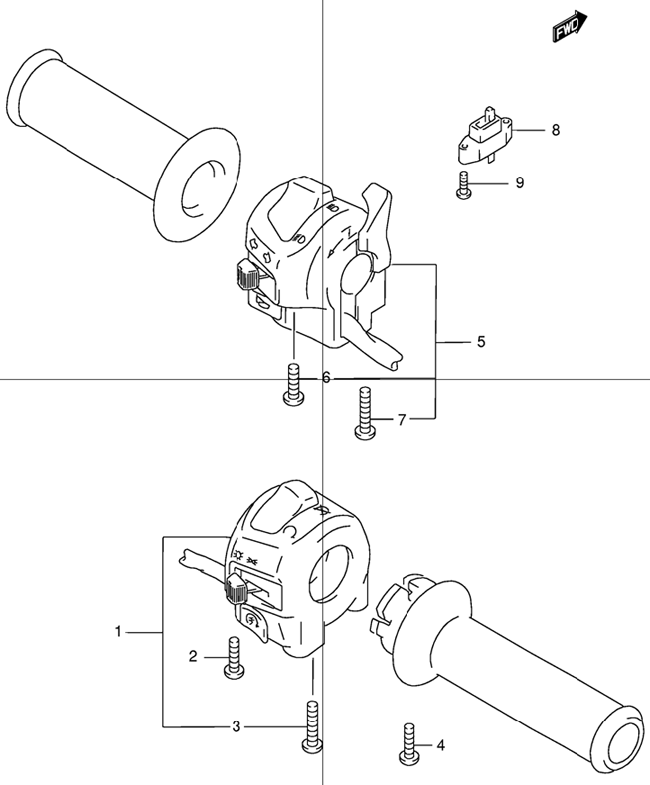 FWD
8
9
5
6
7
1
2
3
4