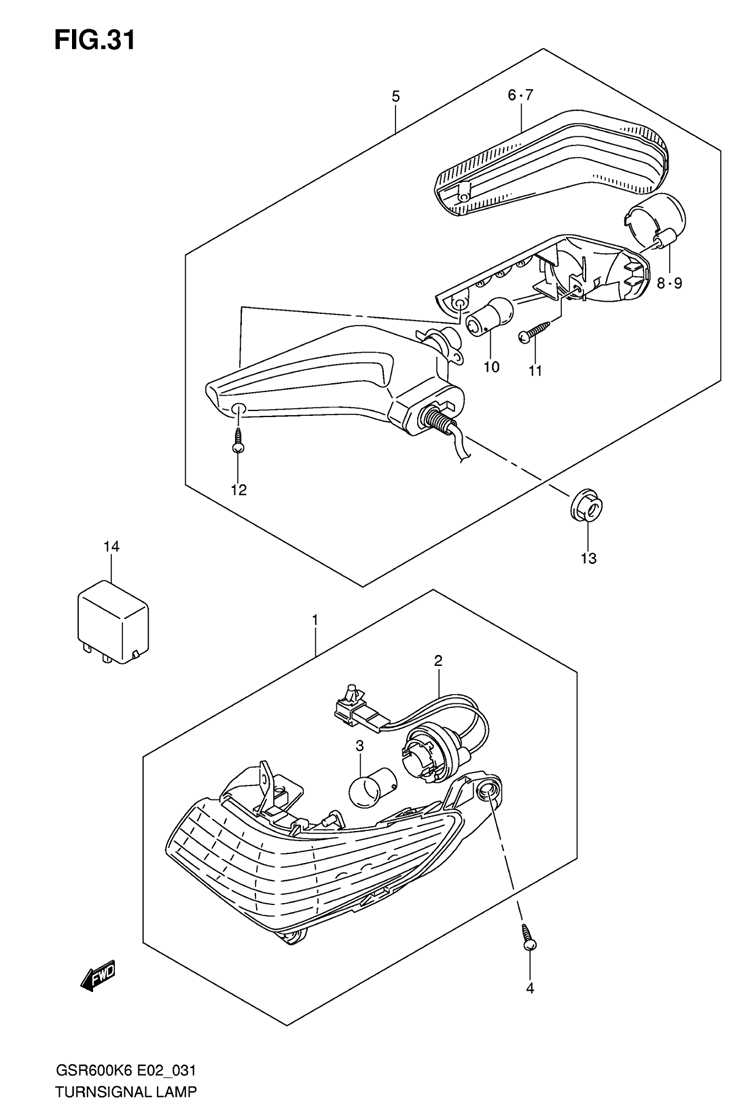 FIG.31

5

6·7

8·9

10

11

12

13

14

1

2

3

4

FWD

GSR600K6 E02_031
TURNSIGNAL LAMP