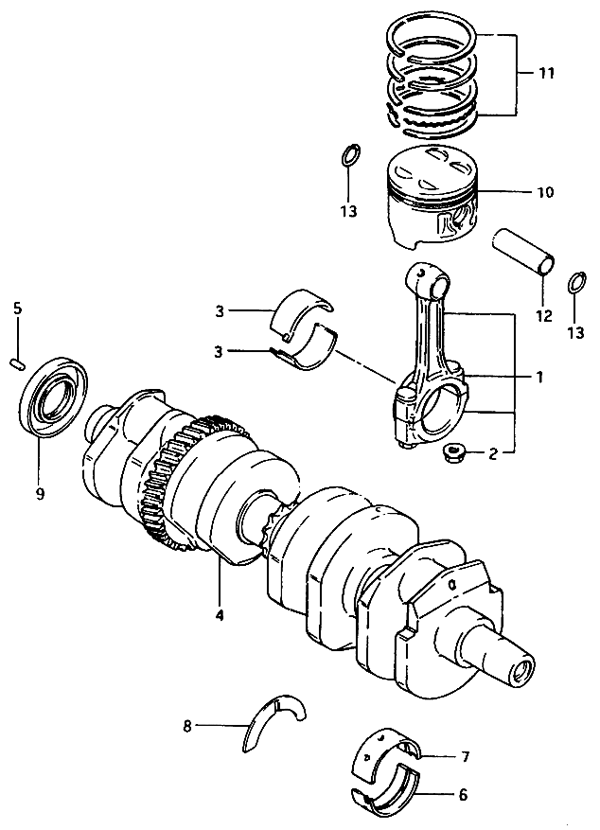 11
13
10
12
13
5
3
3
1
2
9
4
8
7
6