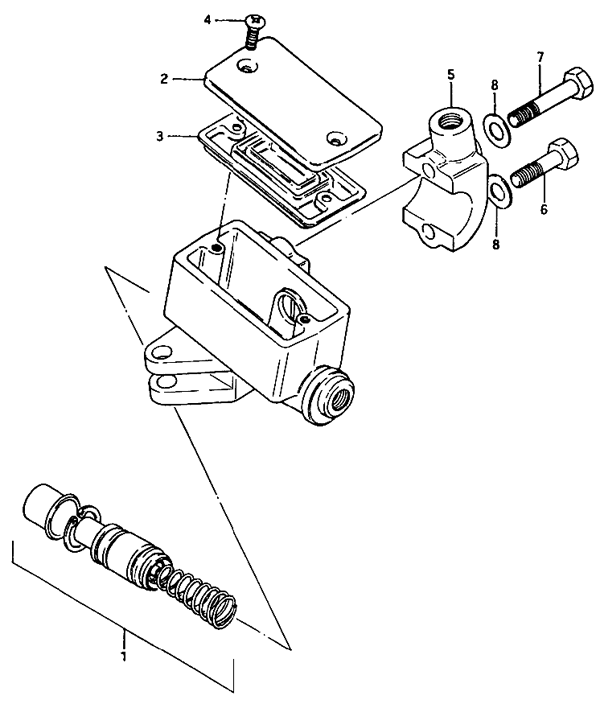 4
2
3
5
8
7
6
8
1