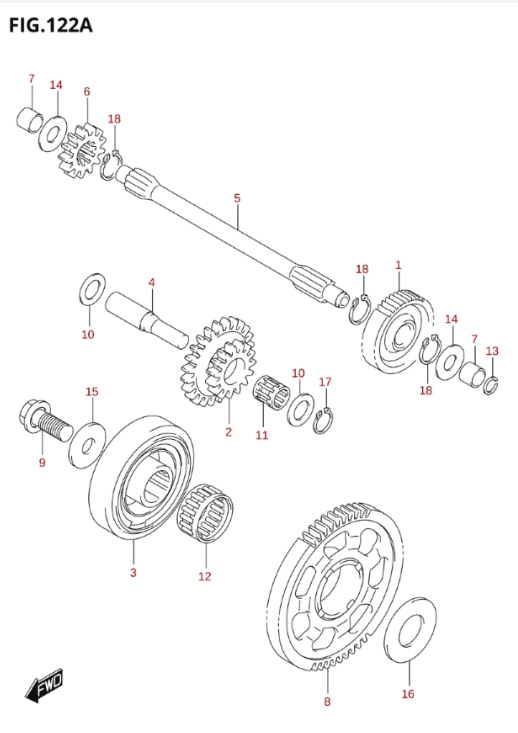 FIG.122A

7
14
6
18
5
18
1
4
10
14
7
13
18
10
17
15
2
11
9
3
12
8
16
FWD