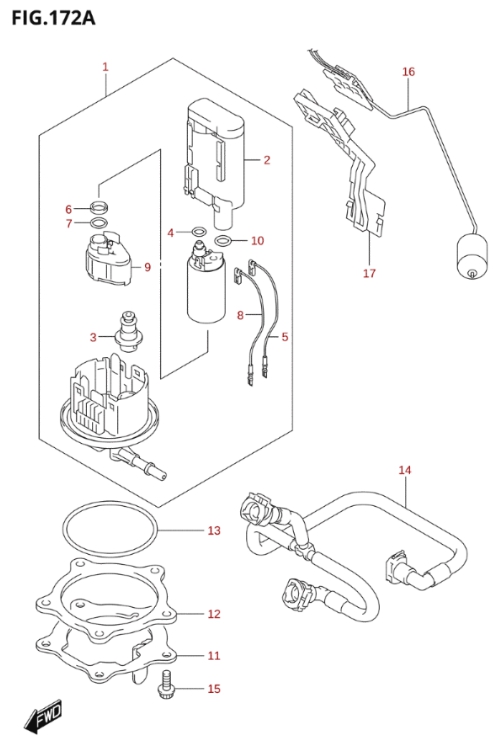 FIG.172A

1
16
2
6
7
4
10
9
17
8
3
5
14
13
12
11
15
FWD