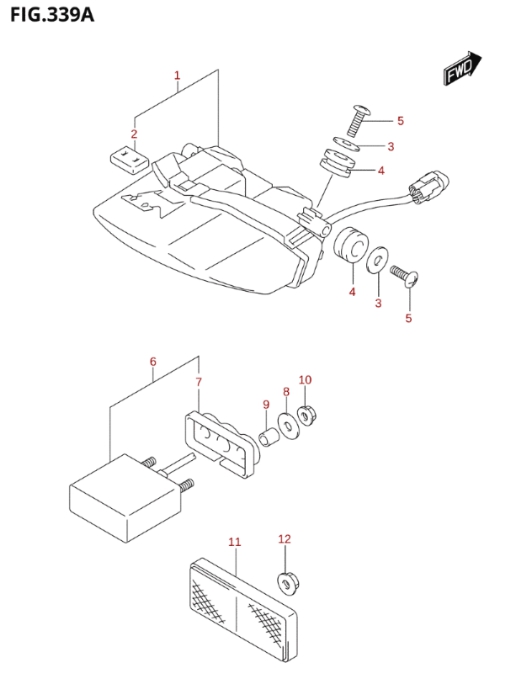 FIG.339A

FWD

1
2
5
3
4
4
3
5

6
7
9
8
10

11
12