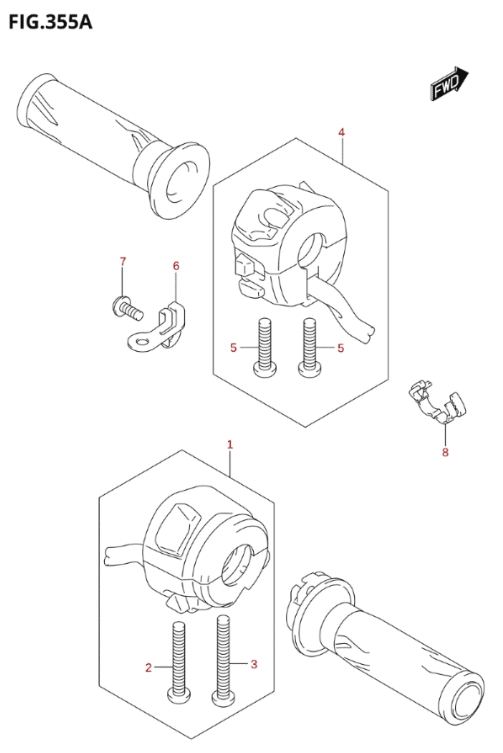 FIG.355A

FWD

4

7

6

5

5

8

1

2

3