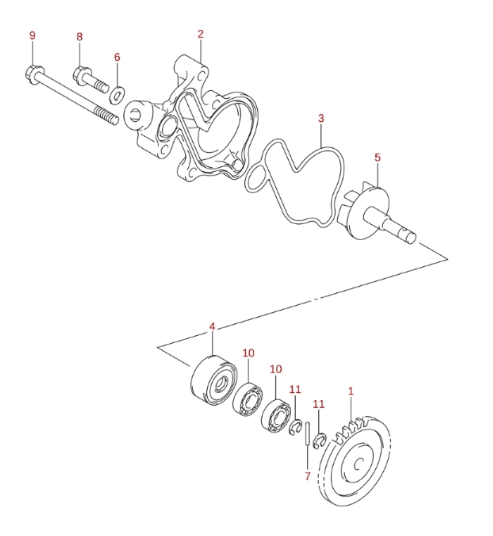 9
8
6
2
3
5
4
10
10
11
11
1
7