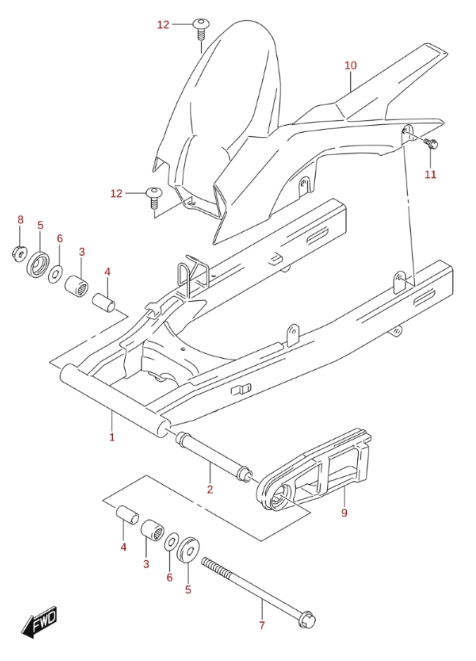 12
10
11
12
8
5
6
3
4
1
2
9
4
3
6
5
7
FWD