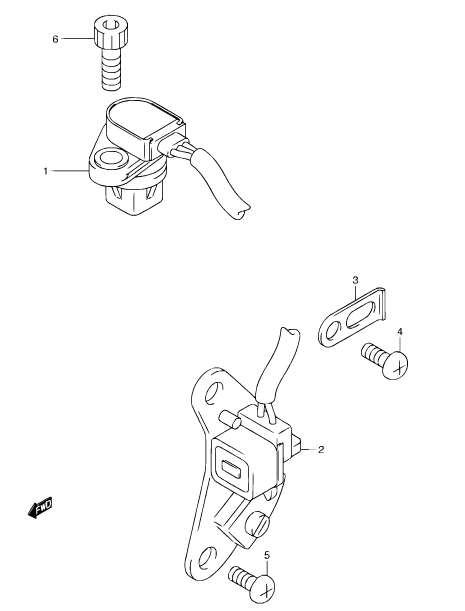 6
1
3
4
2
FWD
5