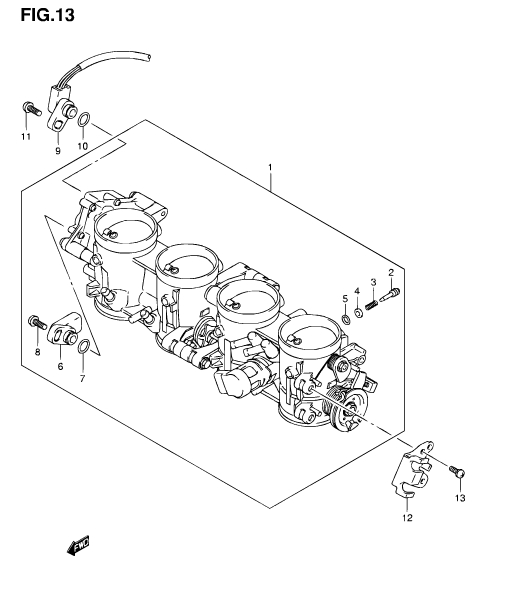 FIG.13

11
9
10
1
2
3
4
5
8
6
7
12
13
FWD