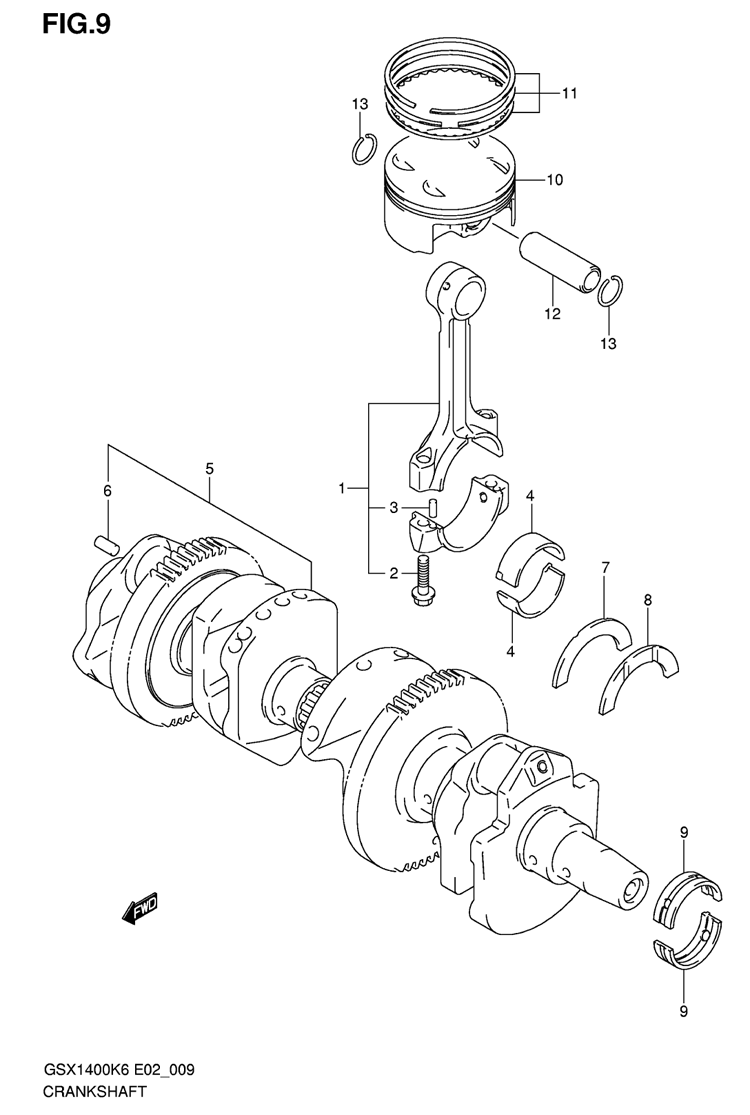 FIG.9

13
11
10
12
13
1
3
2
4
4
5
6
7
8
9
9
FWD

GSX1400K6 E02_009
CRANKSHAFT