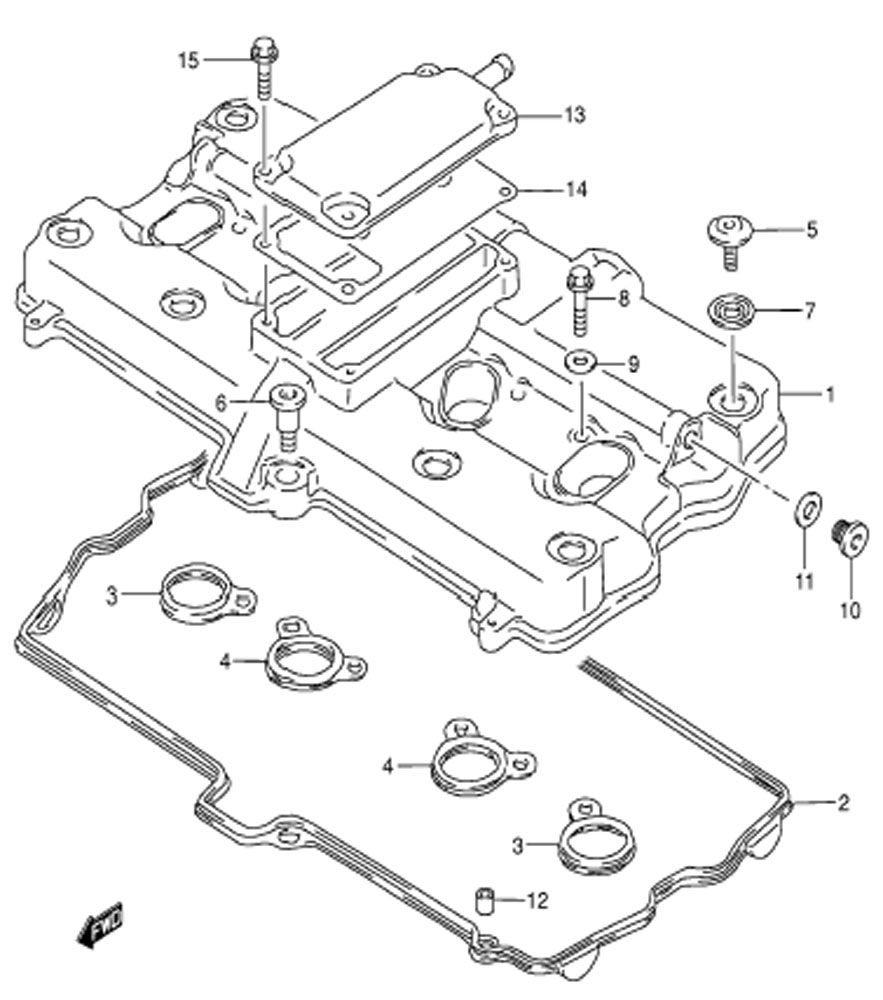 15
13
14
5
8
7
9
1
6
11
10
3
4
4
2
3
12
FWD