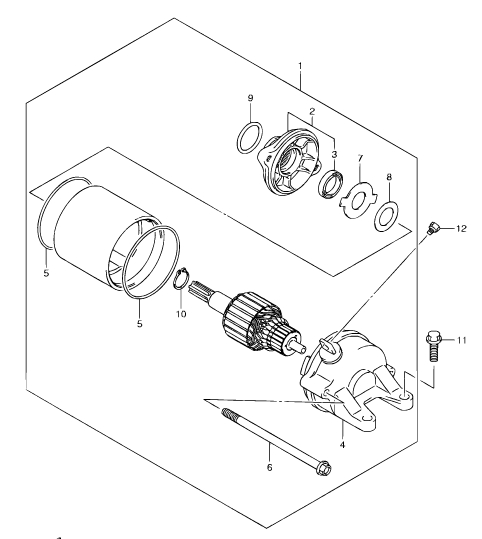 1
9
2
3
7
8
12
5
5
10
11
4
6