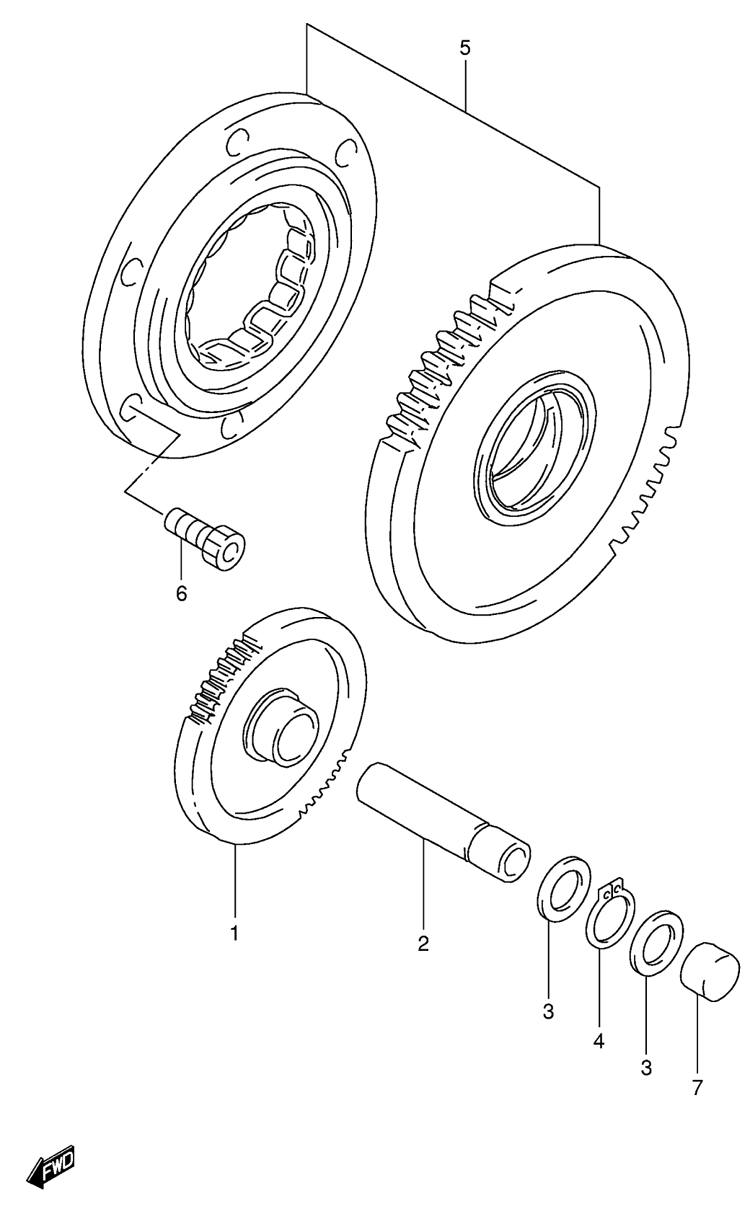 5

6

1

2

3

4

3

7

FWD