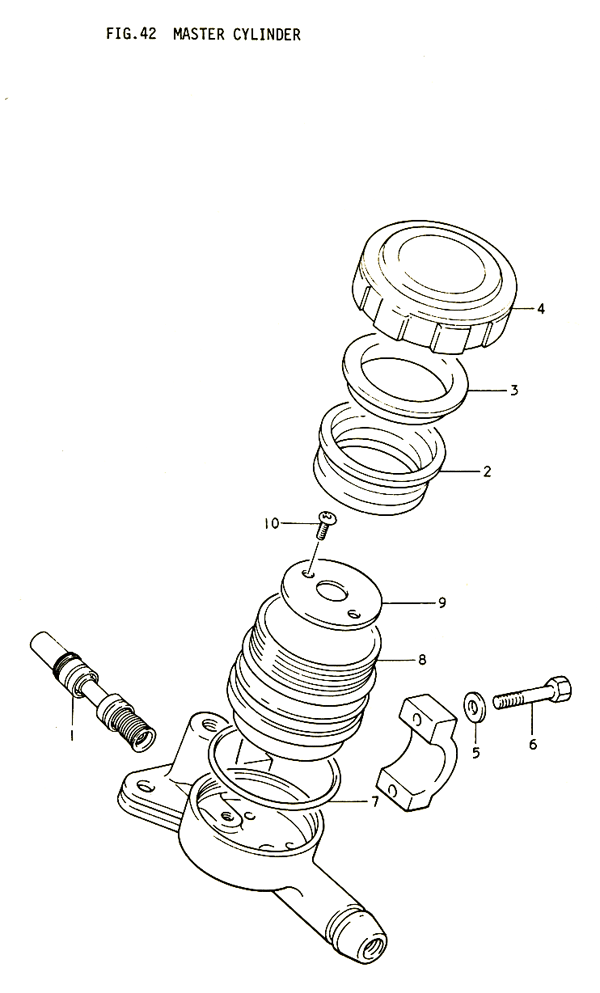 FIG.42 MASTER CYLINDER

4
3
2
10
9
8
1
5
6
7