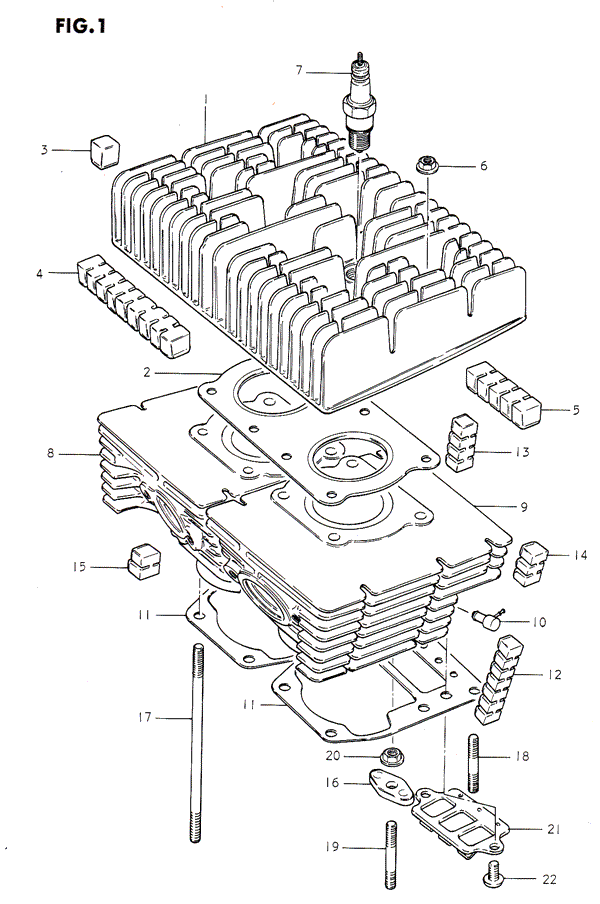 FIG.1

7
1
3
6
4
2
5
8
13
9
15
14
11
10
12
17
11
20
18
16
21
19
22