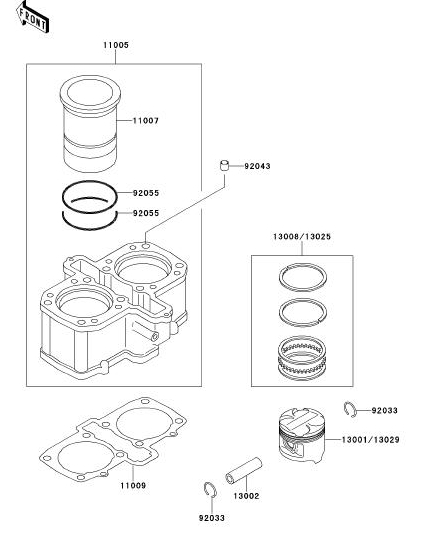 FRONT

11005

11007

92043

92055

92055

13008/13025

92033

13001/13029

11009

13002

92033