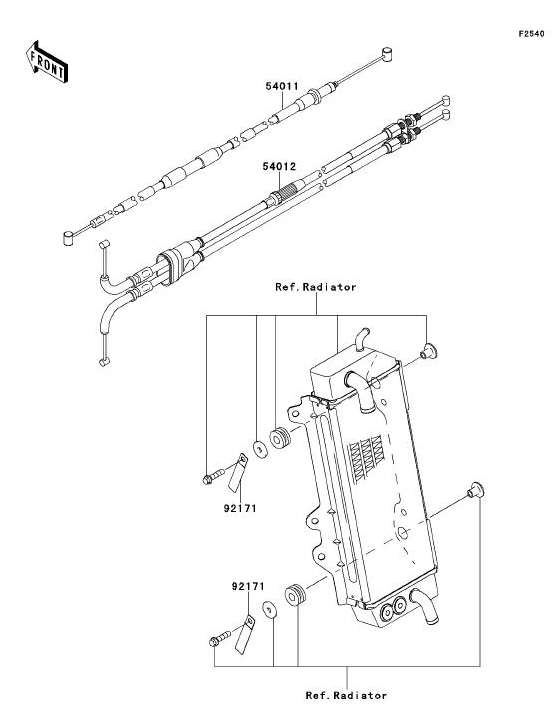 F2540

FRONT

54011

54012

Ref.Radiator

92171

92171

Ref.Radiator