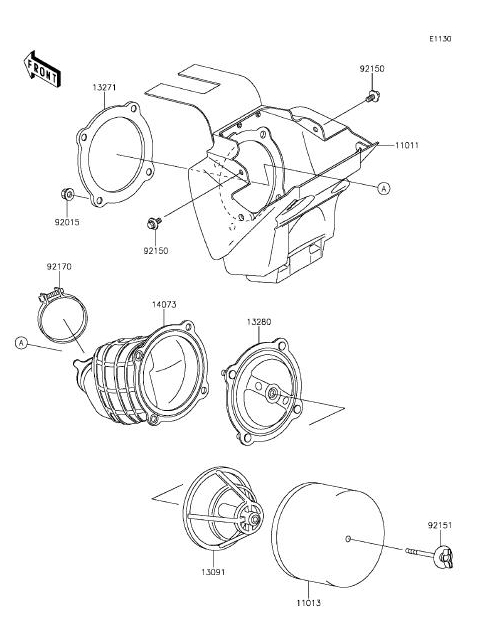 E1130

FRONT

13271

92150

11011

A

92015

92150

92170

14073

13280

A

92151

13091

11013