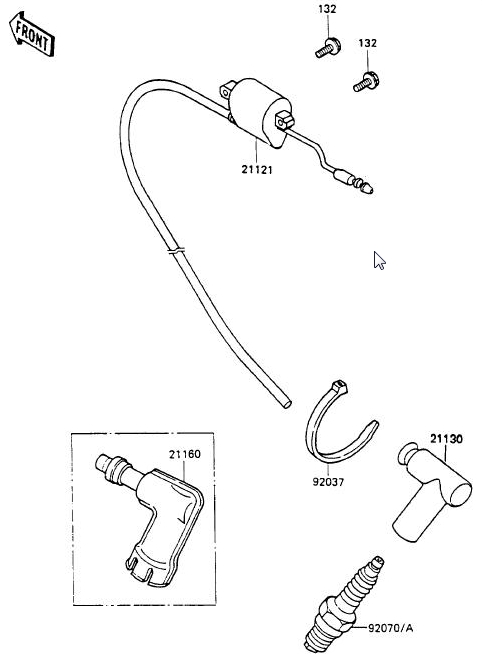 FRONT

132

132

21121

21160

92037

21130

92070/A