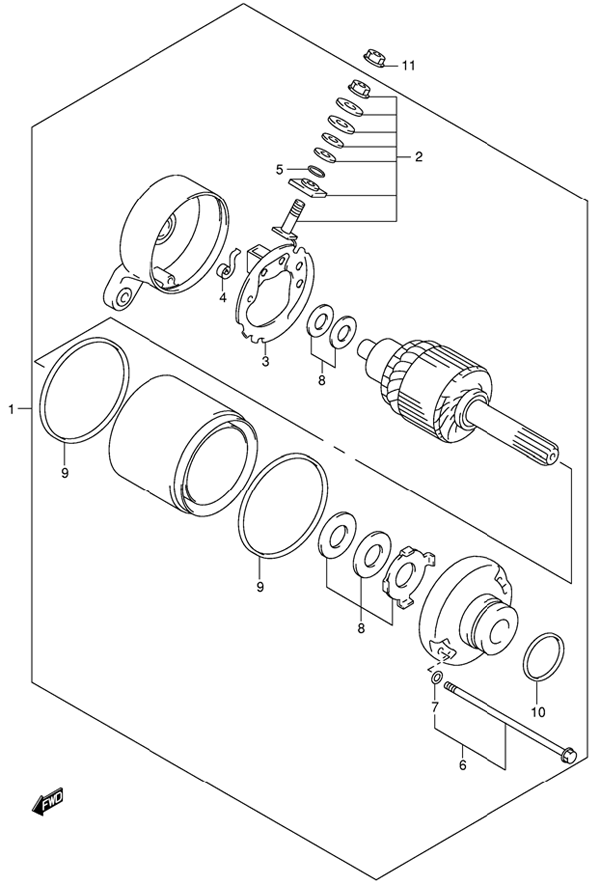 11
2
5
4
3
8
1
9
9
8
7
10
6
FWD