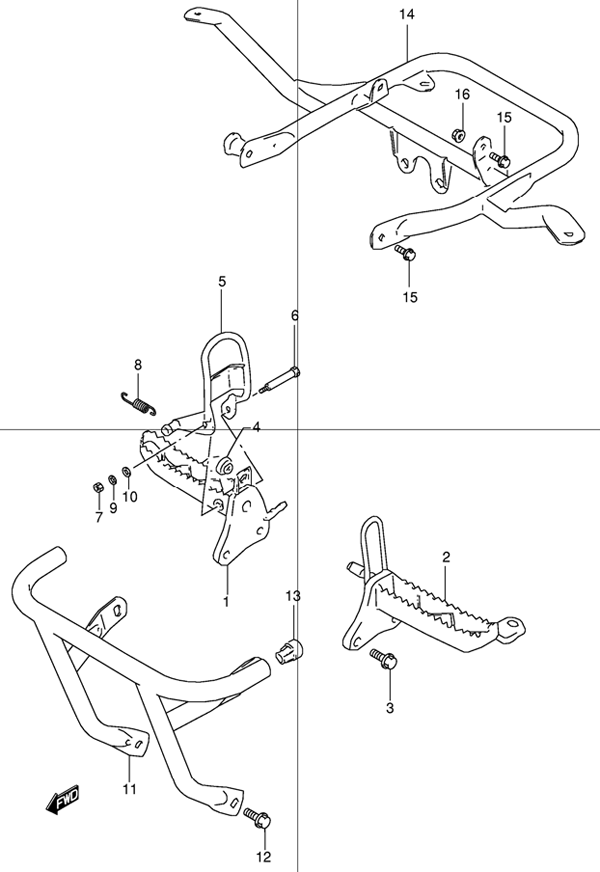 14
16
15
15
5
6
8
4
7
9
10
1
2
13
3
11
FWD
12