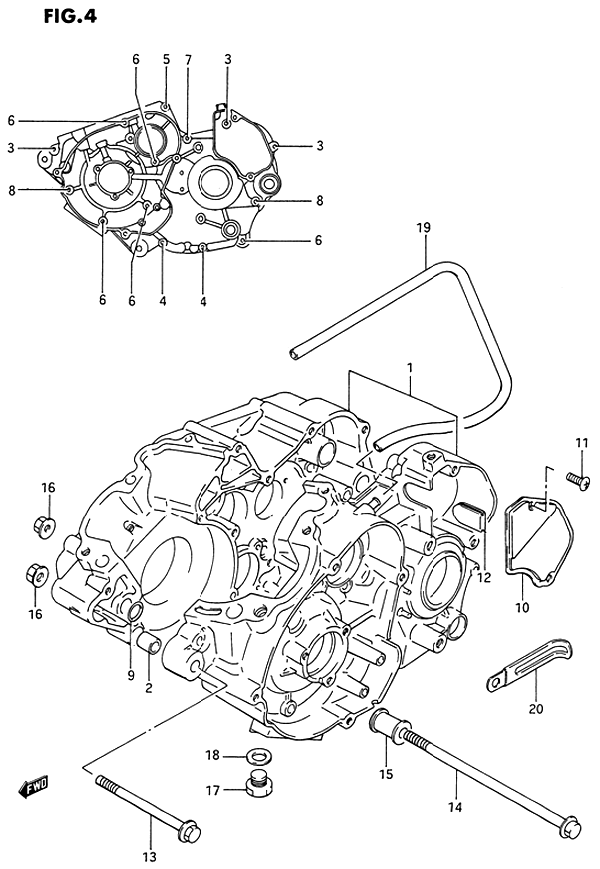 FIG.4

6
5
7
3
6
3
3
8
8
6
6
6
4
4
19
1
11
16
16
12
10
9
2
20
18
17
15
14
13
FWD