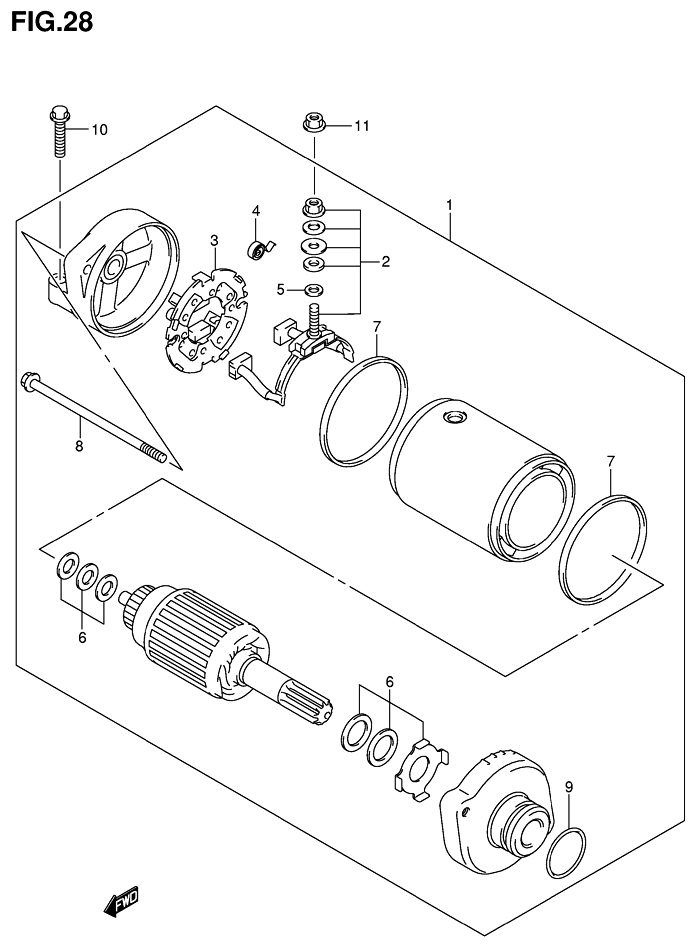 FIG.28

10

11

1

4

3

2

5

7

8

7

6

6

9

FWD