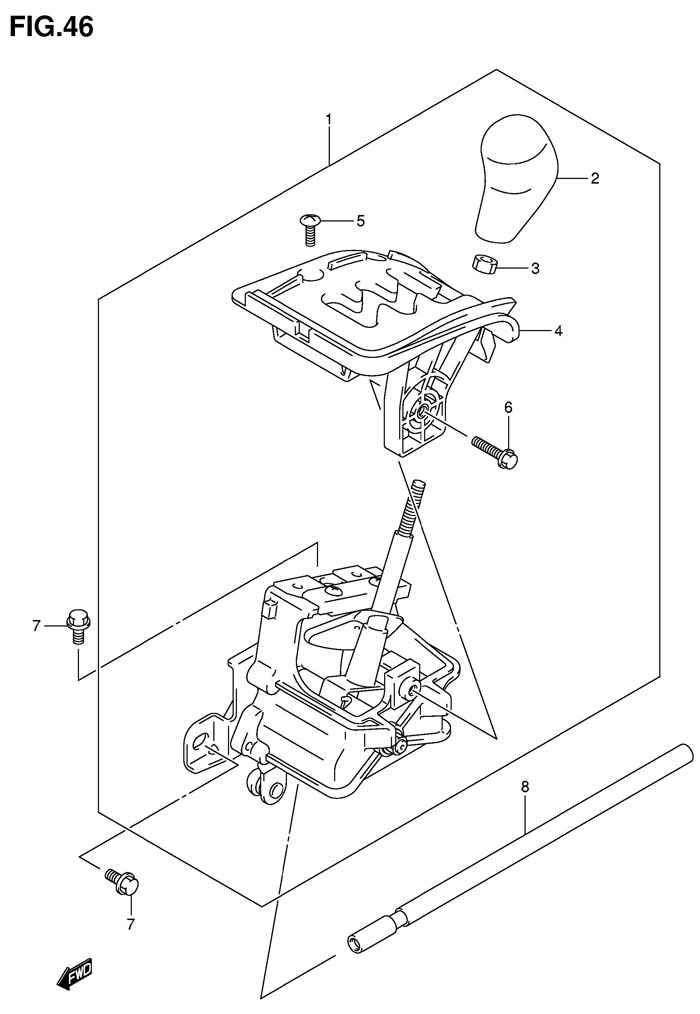 FIG.46

1

2

5

3

4

6

7

8

7

FWD