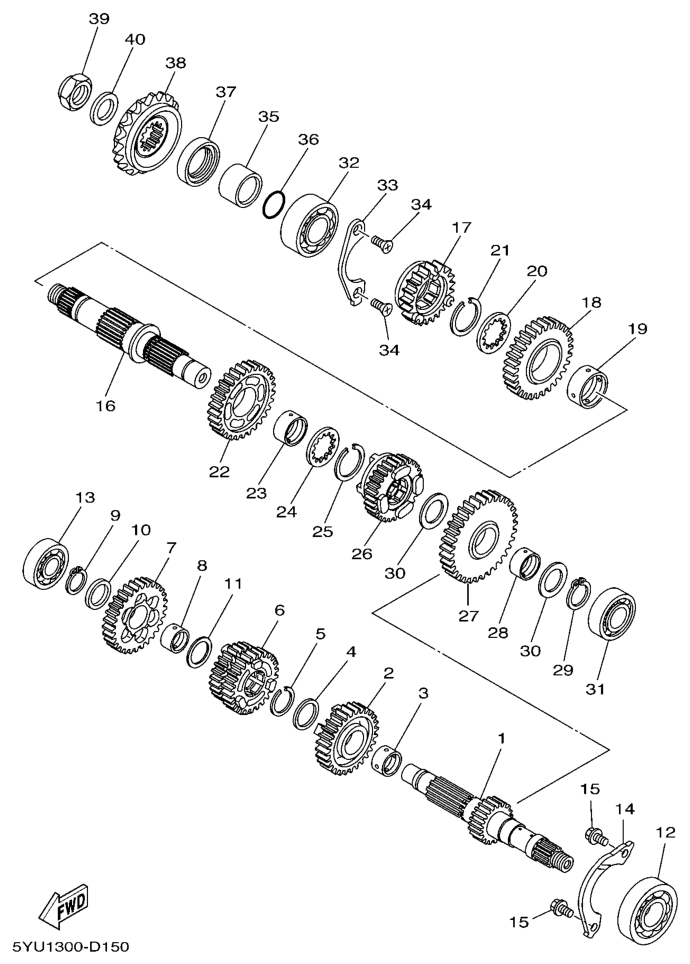 39
40
38
37
35
36
32
33
34
17
21
20
18
19
34
16
22
23
24
25
26
30
27
28
30
29
31
13
9
10
7
8
11
6
5
4
2
3
1
15
14
12
15
FWD
5YU1300-D150