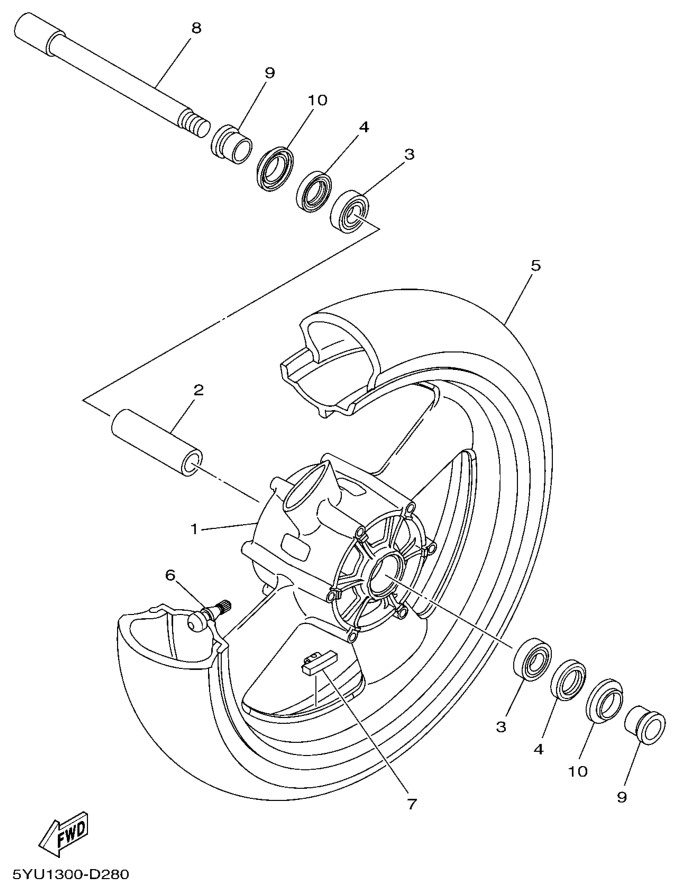 8
9
10
4
3
5
2
1
6
3
4
10
9
7
FWD
5YU1300-D280