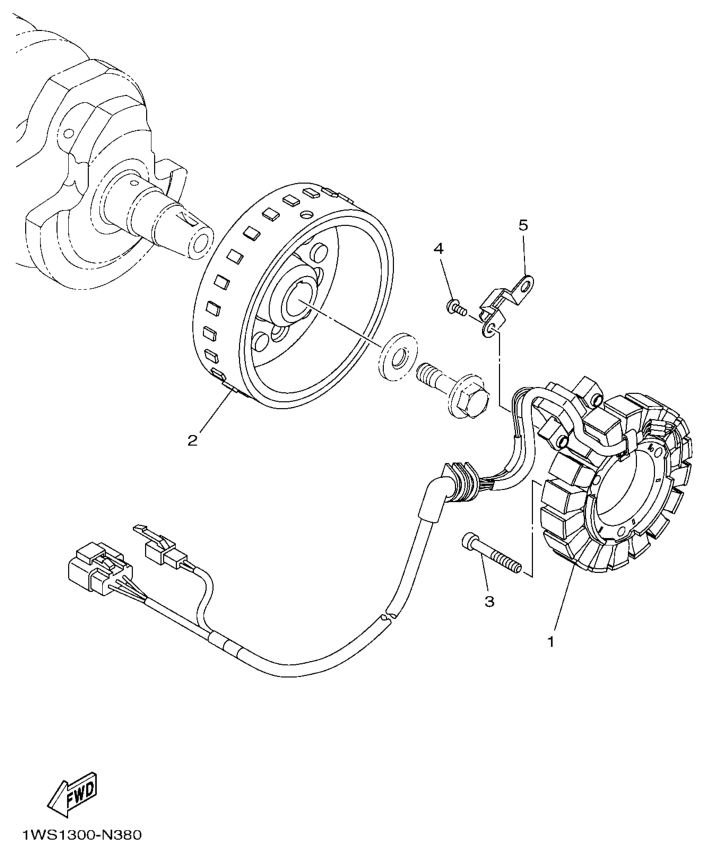 5
4
2
3
1
FWD
1WS1300-N380