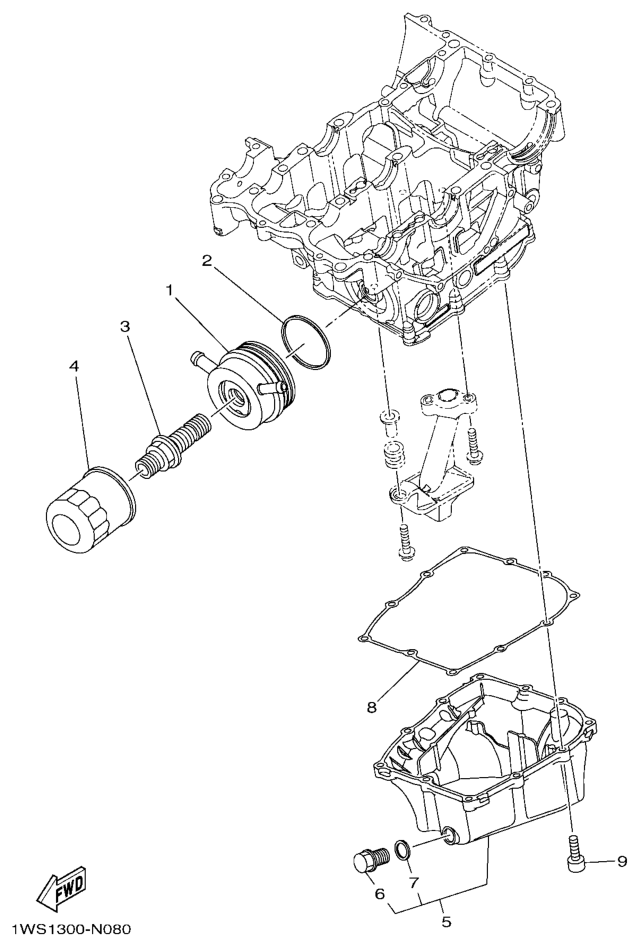 2
1
3
4
8
9
7
6
5
FWD
1WS1300-N080