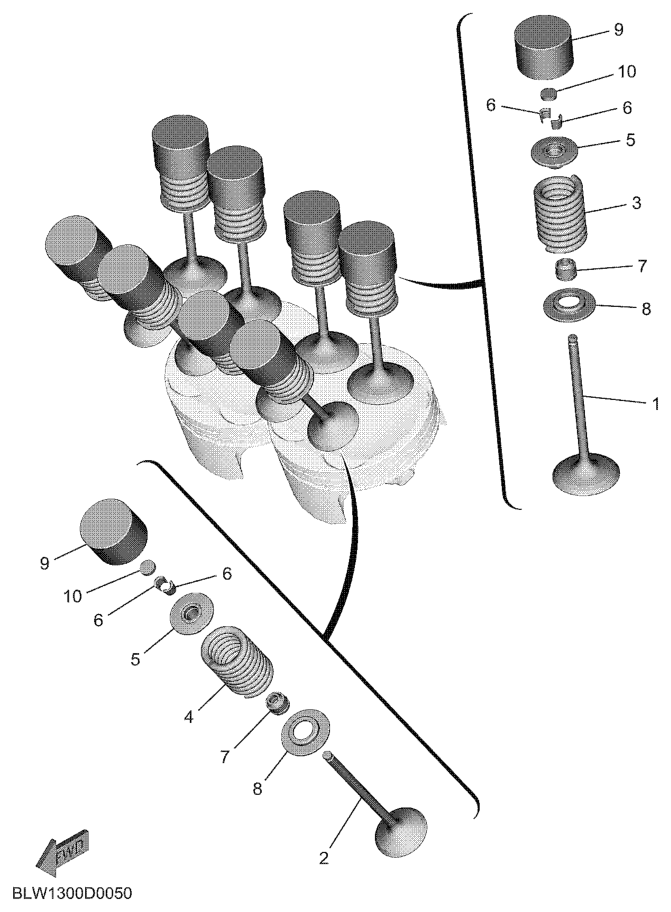 9
10
6
6
5
3
7
8
1
9
10
6
6
5
4
7
8
2
FWD
BLW1300D0050