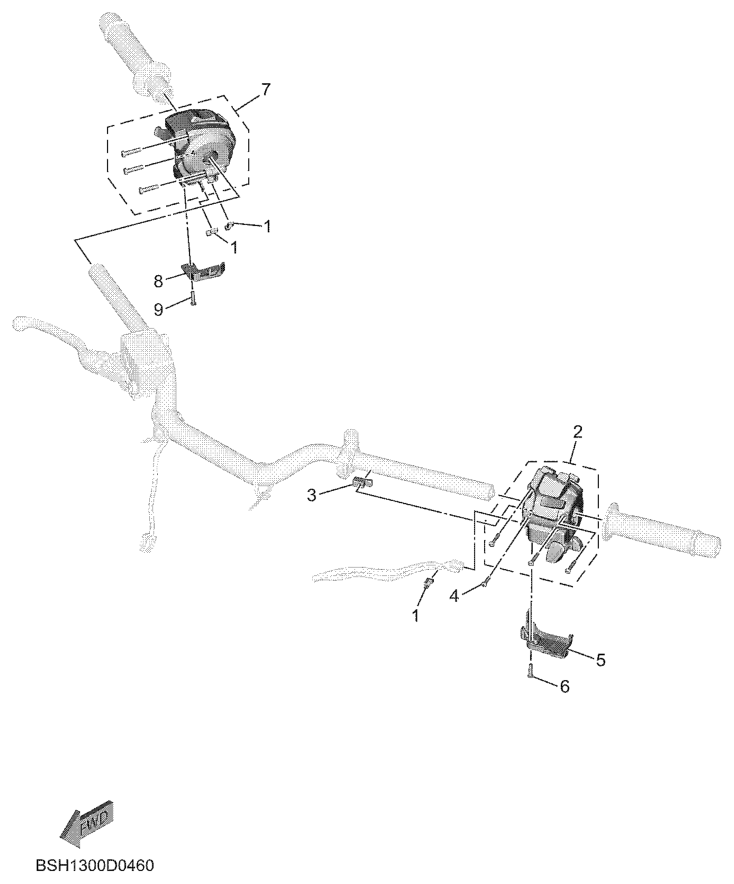 7
1
1
8
9
2
3
4
1
5
6
FWD
BSH1300D0460