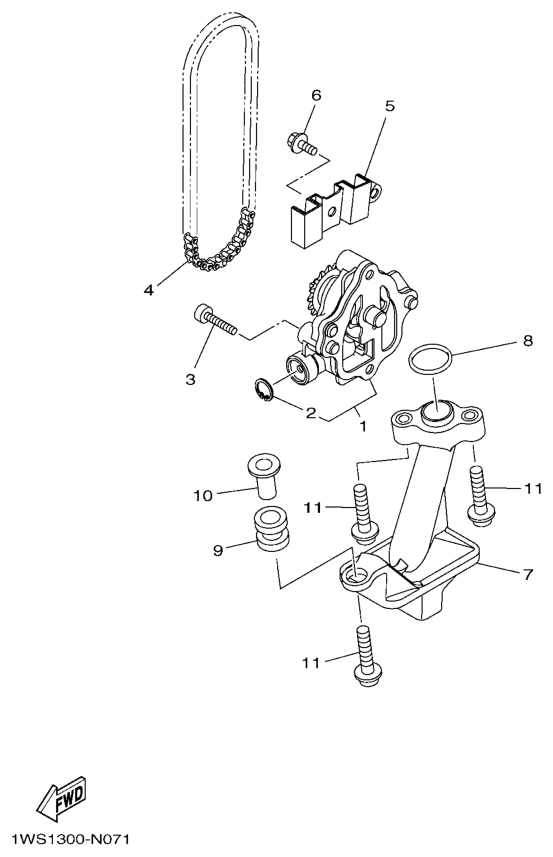 6
5
4
3
8
2
1
10
11
11
9
7
11
FWD
1WS1300-N071