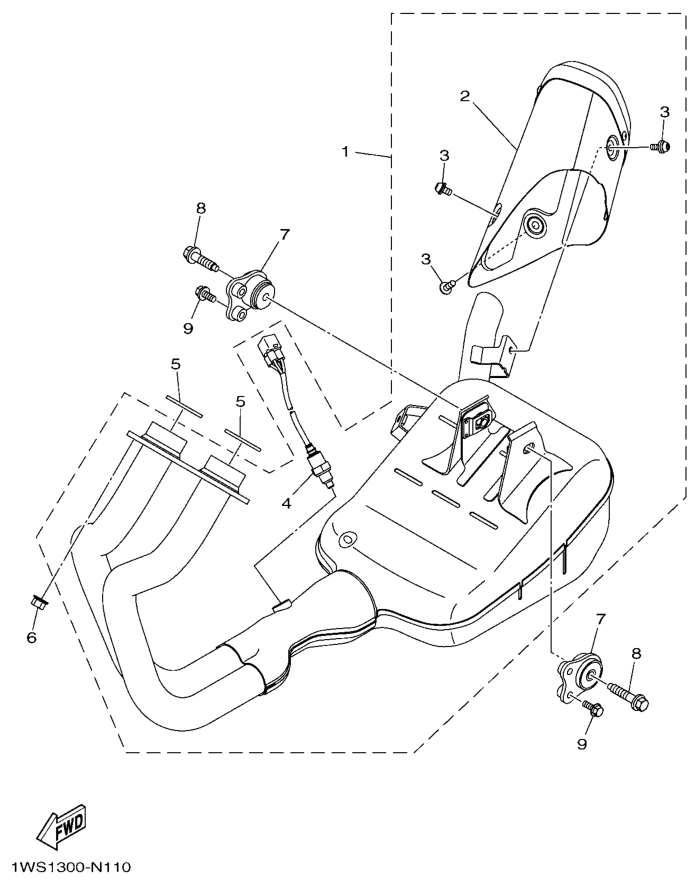 1
2
3
3
3
8
7
9
5
5
4
6
7
8
9
FWD
1WS1300-N110