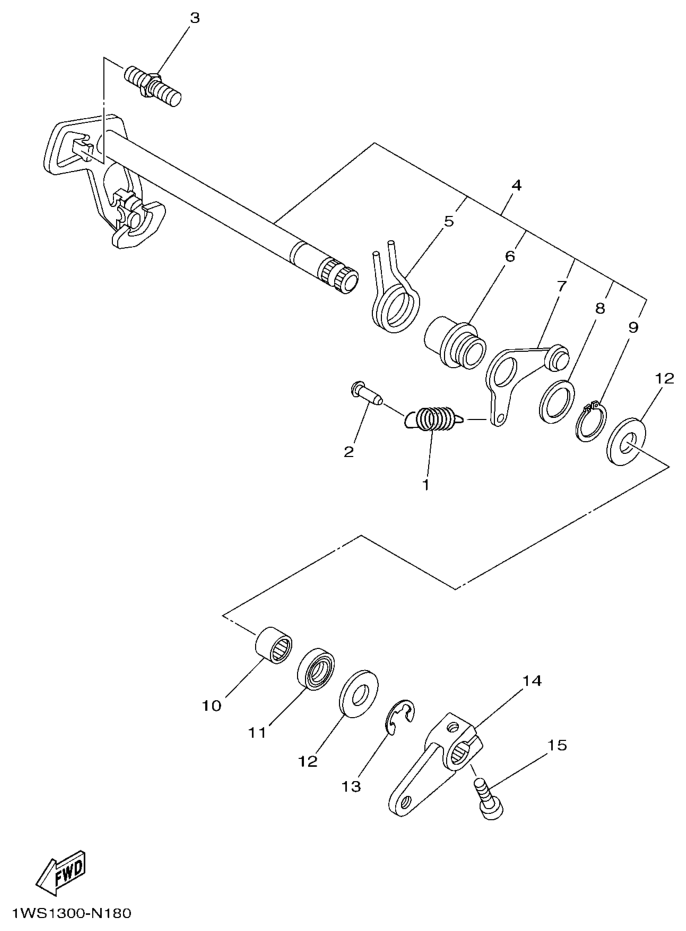 3
4
5
6
7
8
9
12
2
1
10
11
12
13
14
15
FWD
1WS1300-N180