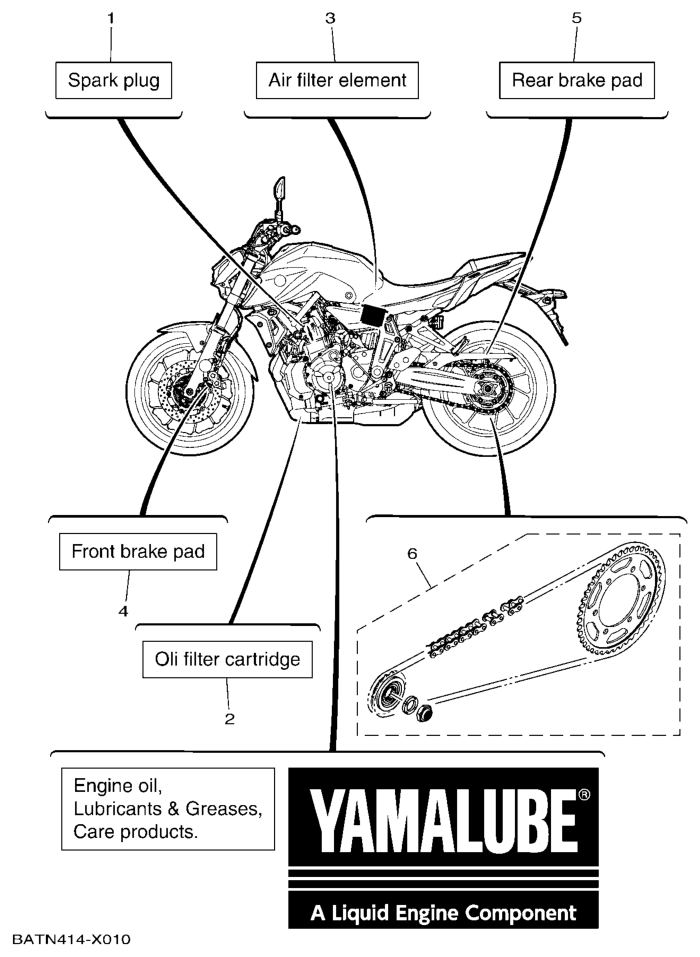 1

Spark plug

3

Air filter element

5

Rear brake pad

Front brake pad

4

Oli filter cartridge

2

6

Engine oil,
Lubricants & Greases,
Care products.

YAMALUBE®

A Liquid Engine Component

BATN414-X010