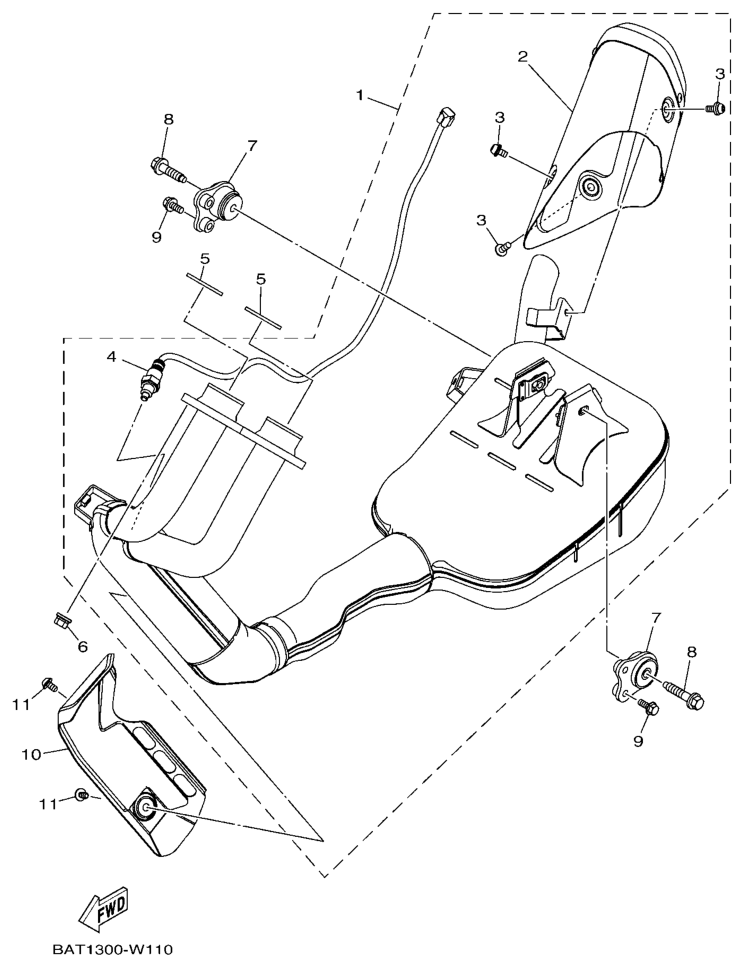 1
2
3
3
3
8
7
9
5
5
4
6
11
10
11
7
8
9
FWD
BAT1300-W110