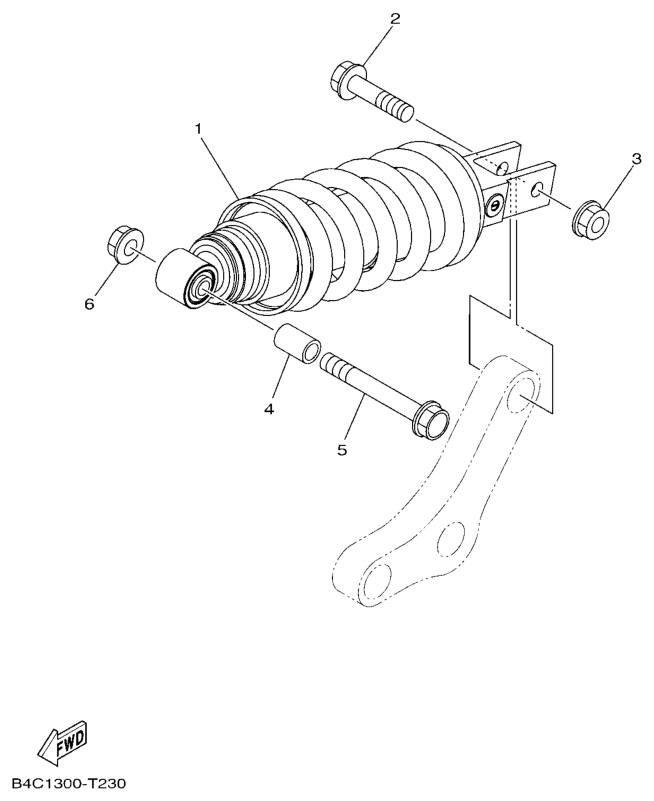 2
1
3
6
4
5
FWD
B4C1300-T230