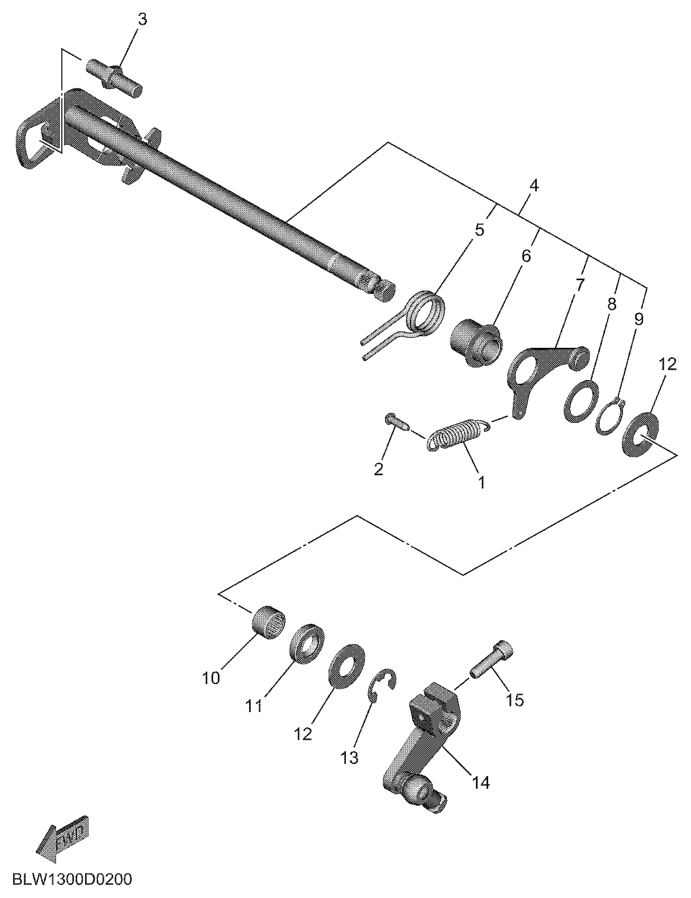 3
4
5
6
7
8
9
12
2
1
10
11
12
13
14
15
FWD
BLW1300D0200