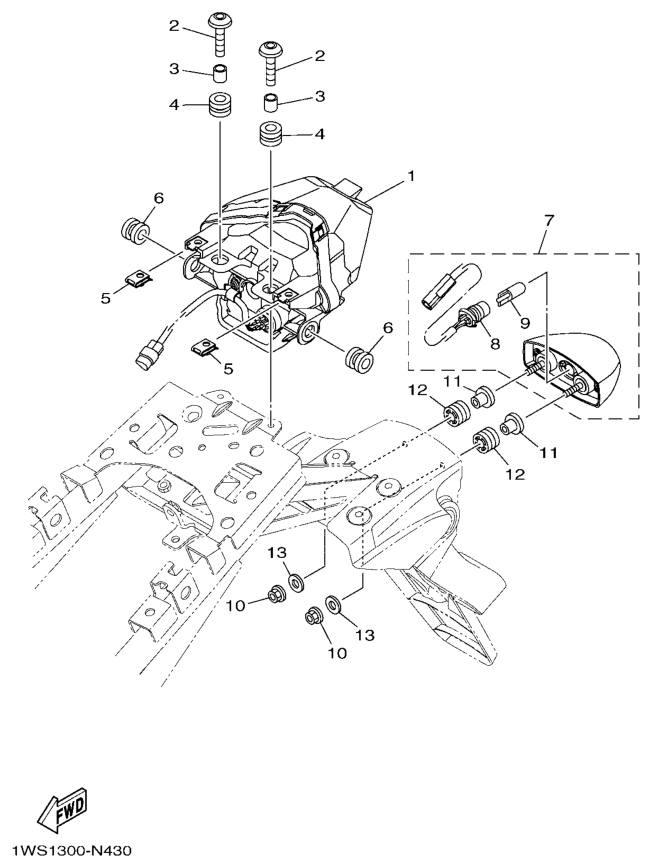 2
2
3
3
4
4
1
6
7
5
9
8
6
5
11
12
11
12
13
10
13
10
FWD
1WS1300-N430