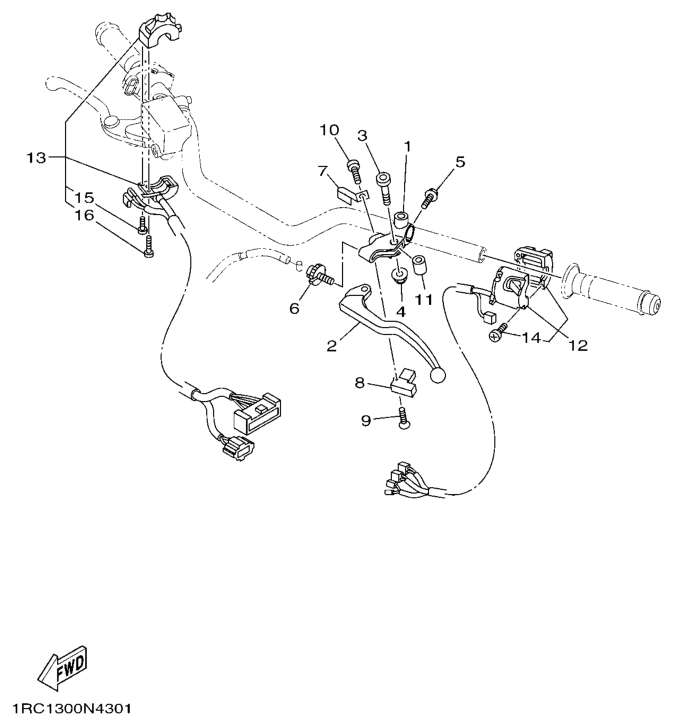 10
3
1
5
7
13
15
16
6
4
11
2
14
12
8
9
FWD
1RC1300N4301