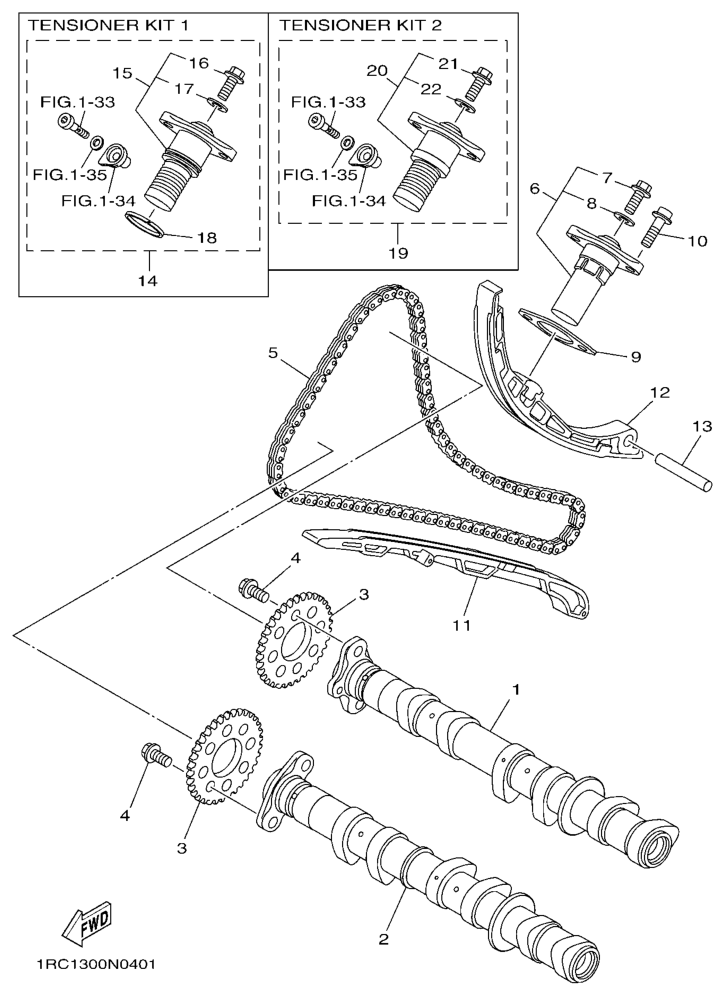 TENSIONER KIT 1

15
16
17
FIG.1-33
FIG.1-35
FIG.1-34
18
14

TENSIONER KIT 2

20
21
22
FIG.1-33
FIG.1-35
FIG.1-34
19

6
7
8
10
9
5
12
13
11
4
3
1
4
3
2
FWD
1RC1300N0401