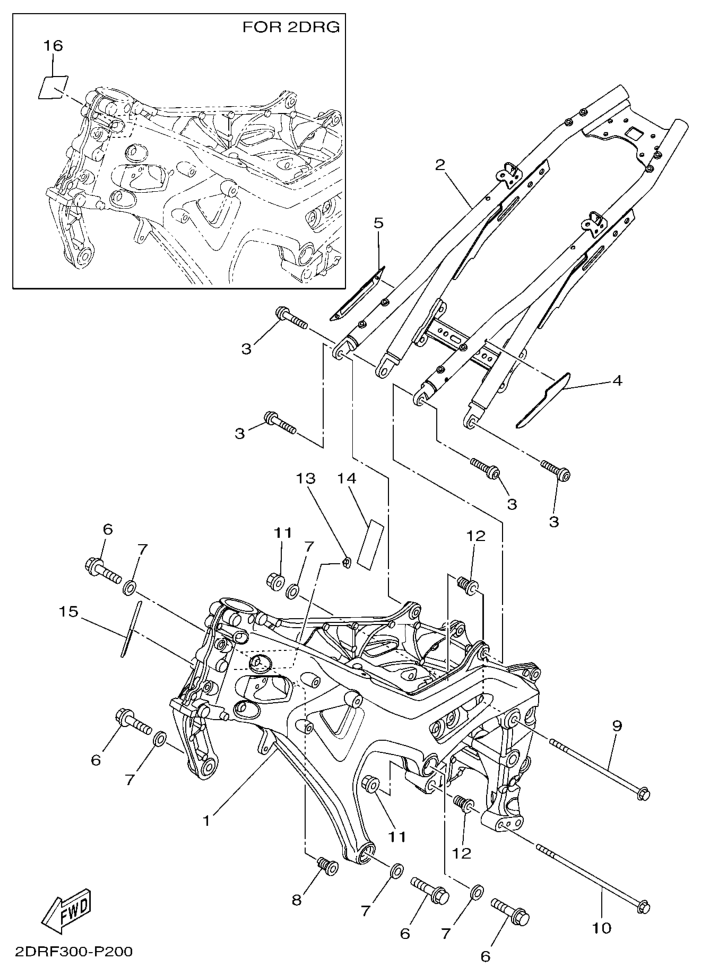 FOR 2DRG
16
2
5
3
3
4
3
3
13
14
6
7
11
7
12
15
9
6
7
1
11
12
8
7
6
7
6
10
FWD
2DRF300-P200