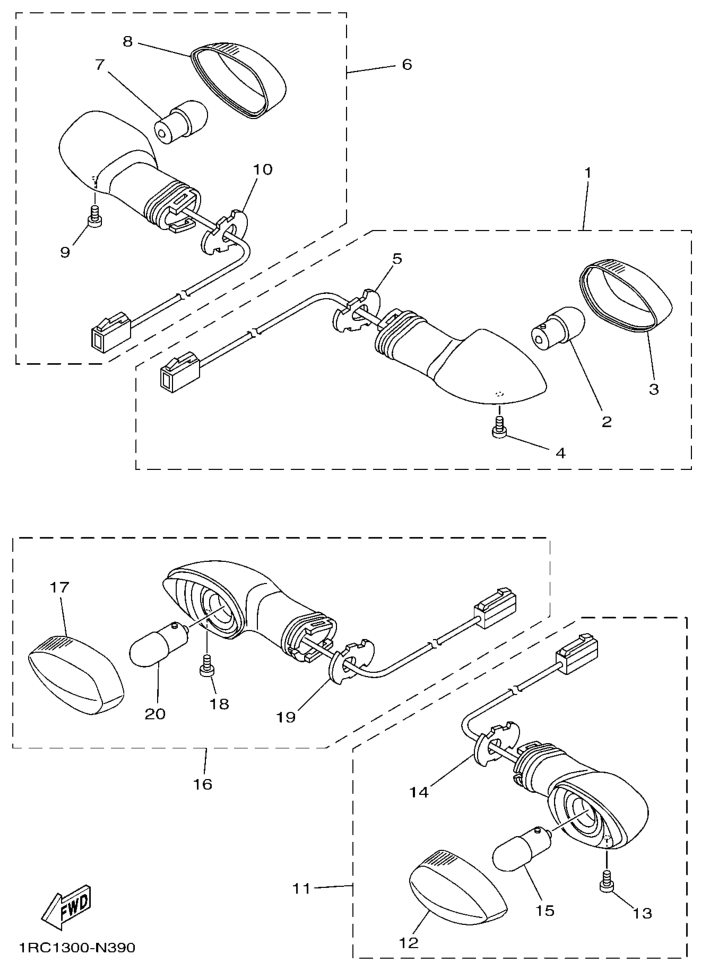 8
7
6
10
9
1
5
3
2
4
17
20
18
19
16
14
11
15
13
12
FWD
1RC1300-N390