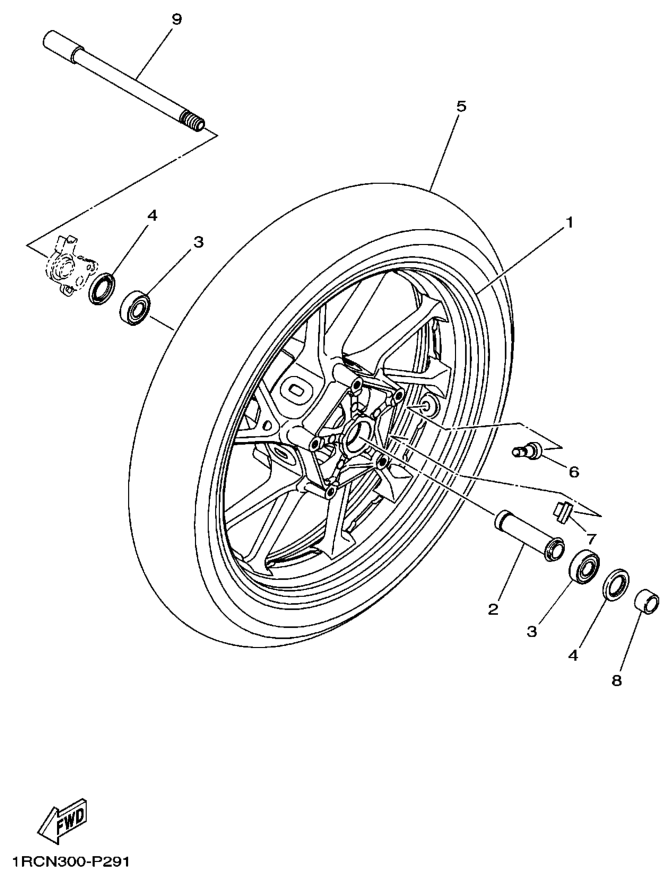 9
5
4
3
1
6
7
2
3
4
8
FWD
1RCN300-P291