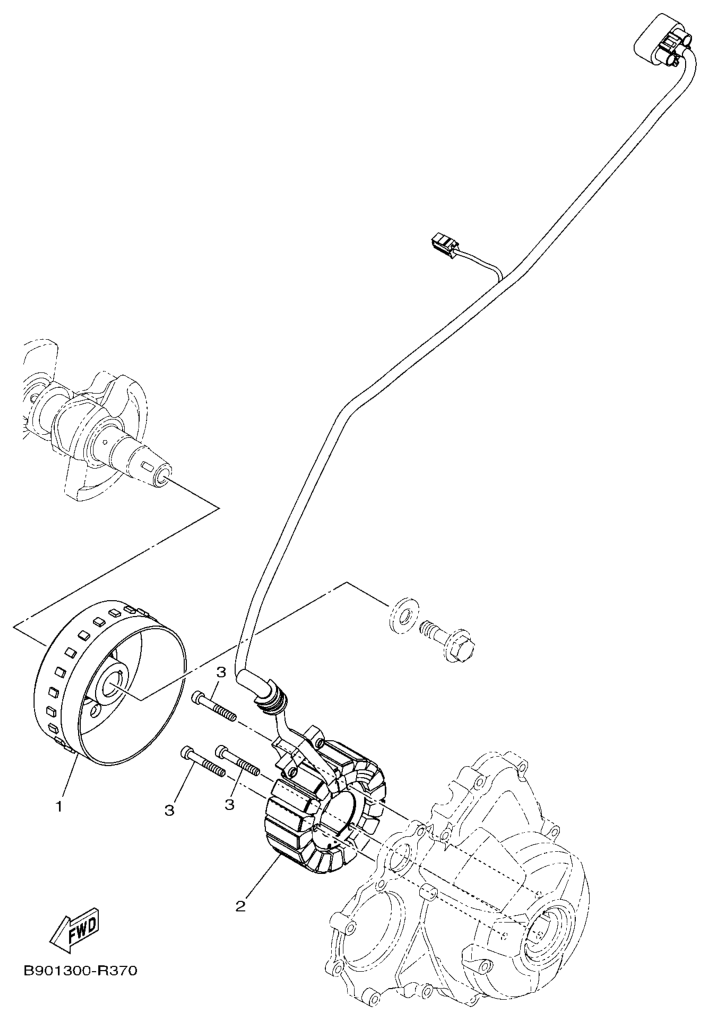 3
1
3
3
2
FWD
B901300-R370