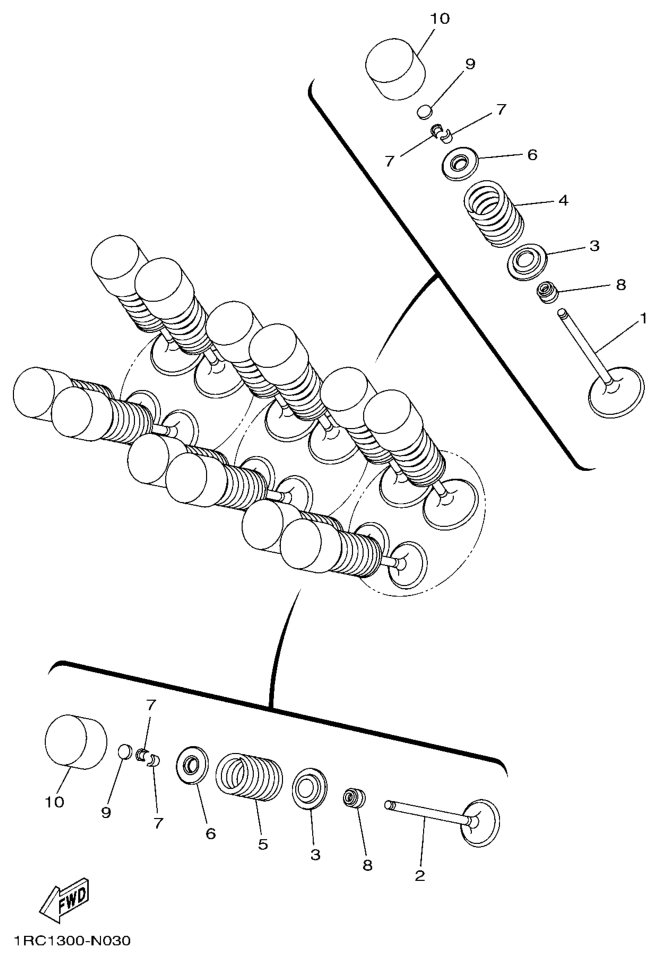 10
9
7
7
6
4
3
8
1
7
10
9
7
6
5
3
8
2
FWD
1RC1300-N030