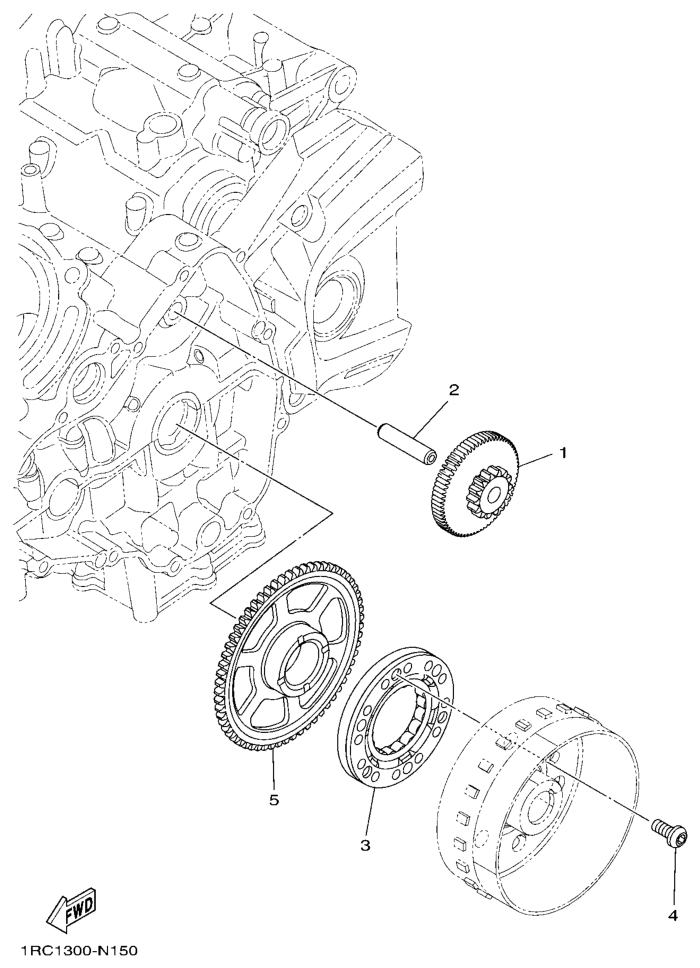 2
1
5
3
4
FWD
1RC1300-N150